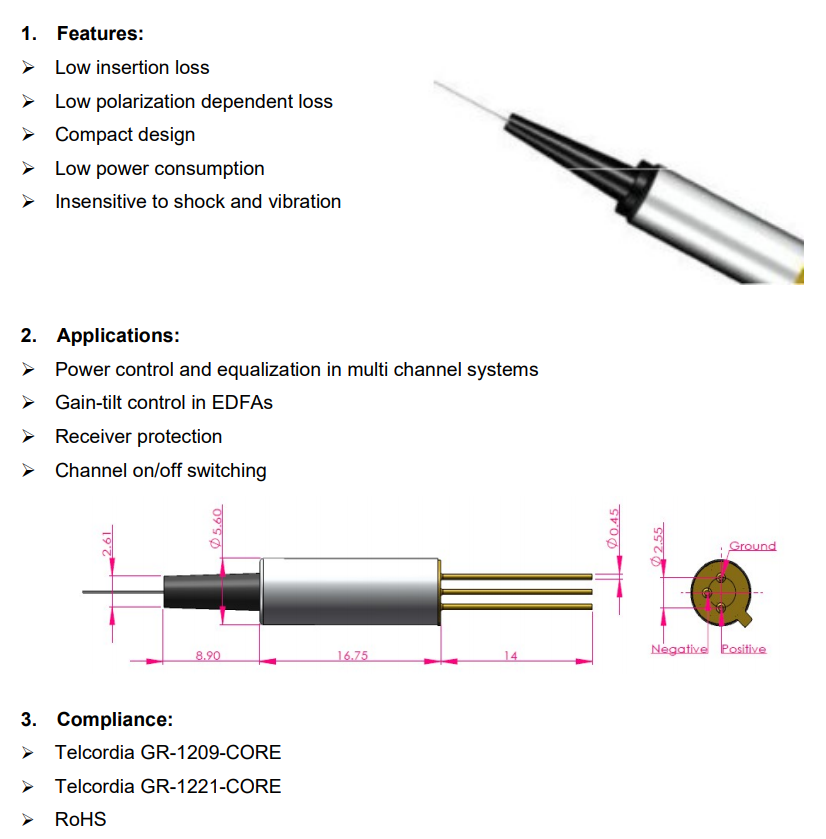 1. Features:

➢ Low insertion loss

➢ Low polarization dependent loss

➢ Compact design

➢ Low power consumption

➢ Insensitive to shock and vibration

2. Applications:

➢ Power control and equalization in multi channel systems

➢ Gain-tilt control in EDFAs

➢ Receiver protection

➢ Channel on/off switching

2.61

Ø5.60

Ø0.45

Ø2.55

Ground

8.90

16.75

14

Negative

Positive

3. Compliance:

➢ Telcordia GR-1209-CORE

➢ Telcordia GR-1221-CORE

➢ RoHS